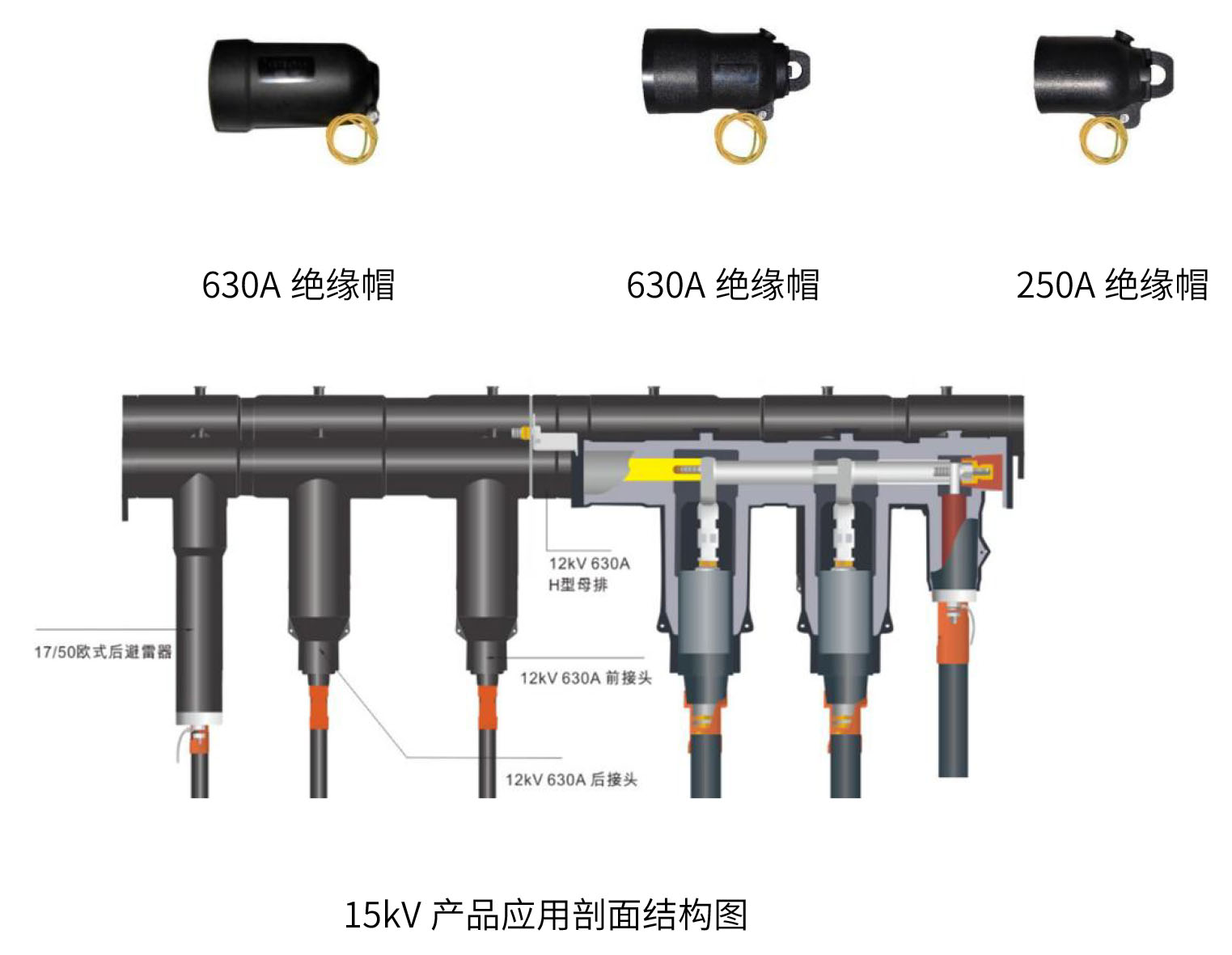 630A 绝缘帽

630A 绝缘帽

250A 绝缘帽

12kV 630A H型母排

17/50欧式后避雷器

12kV 630A 前接头

12kV 630A 后接头

15kV 产品应用剖面结构图